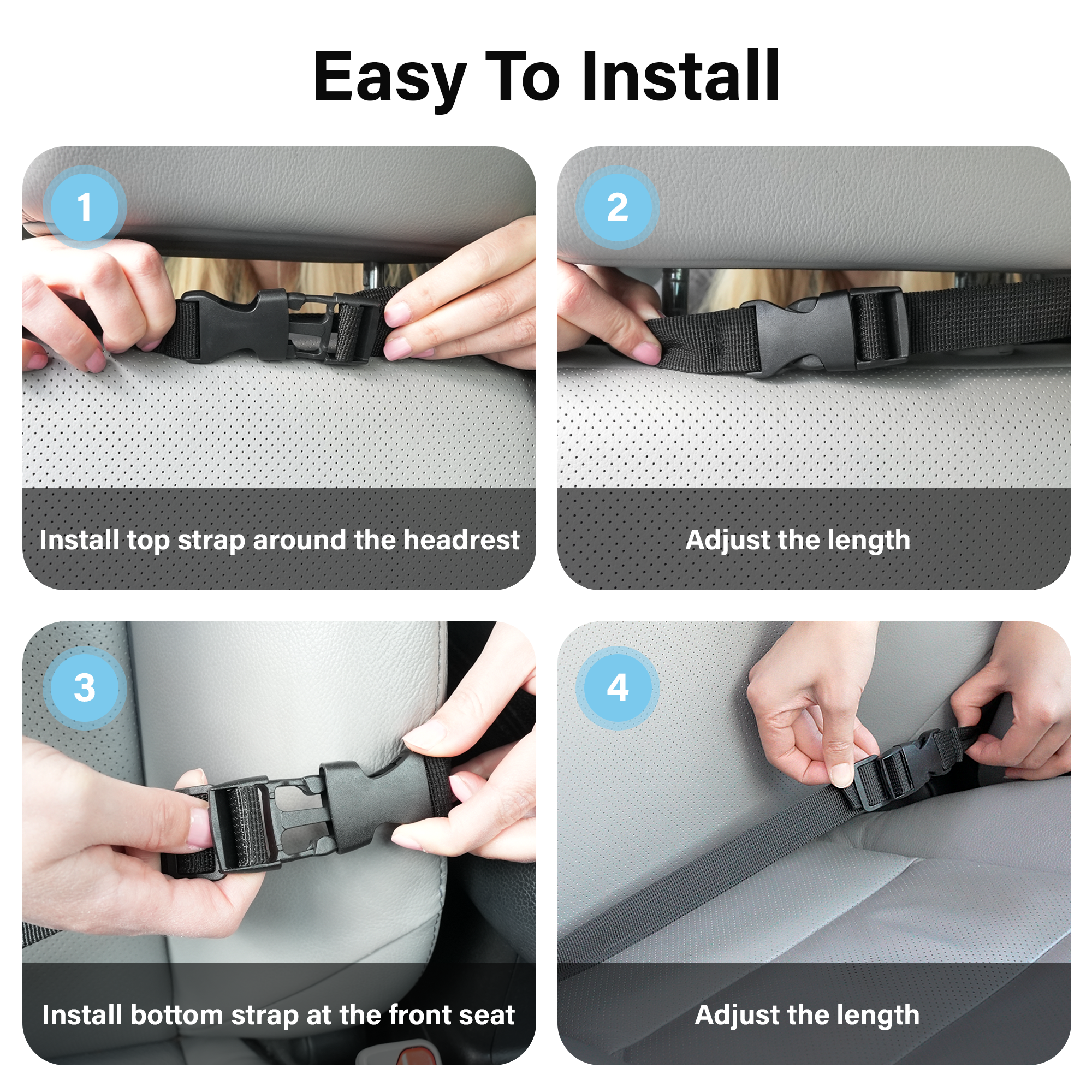 Easy To Install

1

Install top strap around the headrest

2

Adjust the length

3

Install bottom strap at the front seat

4

Adjust the length